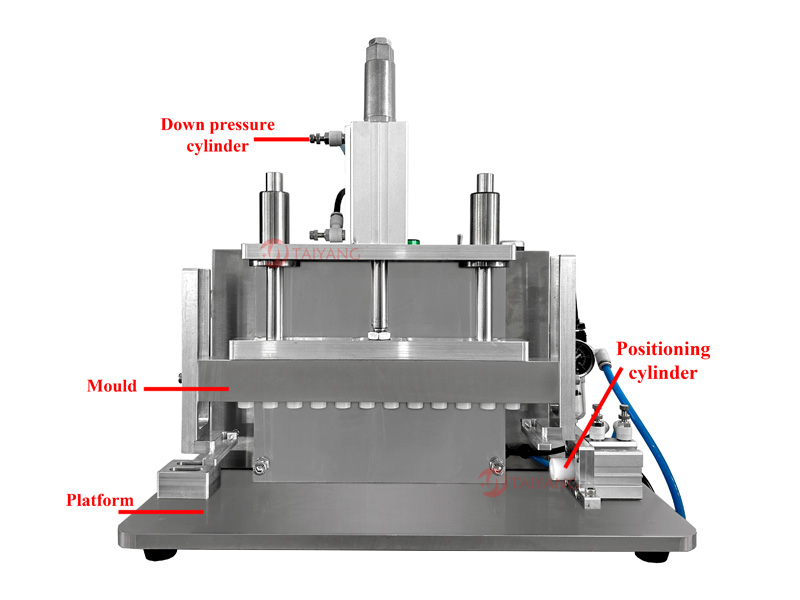 Down pressure cylinder

TAIYANG

Positioning cylinder

Mould

TAIYANG

Platform